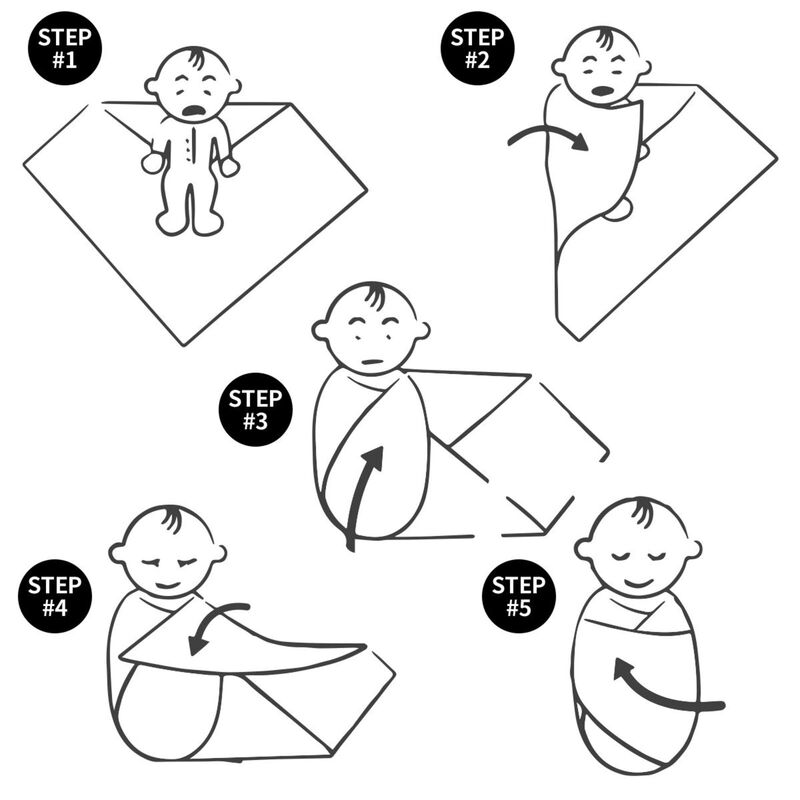 STEP #1

STEP #2

STEP #3

STEP #4

STEP #5